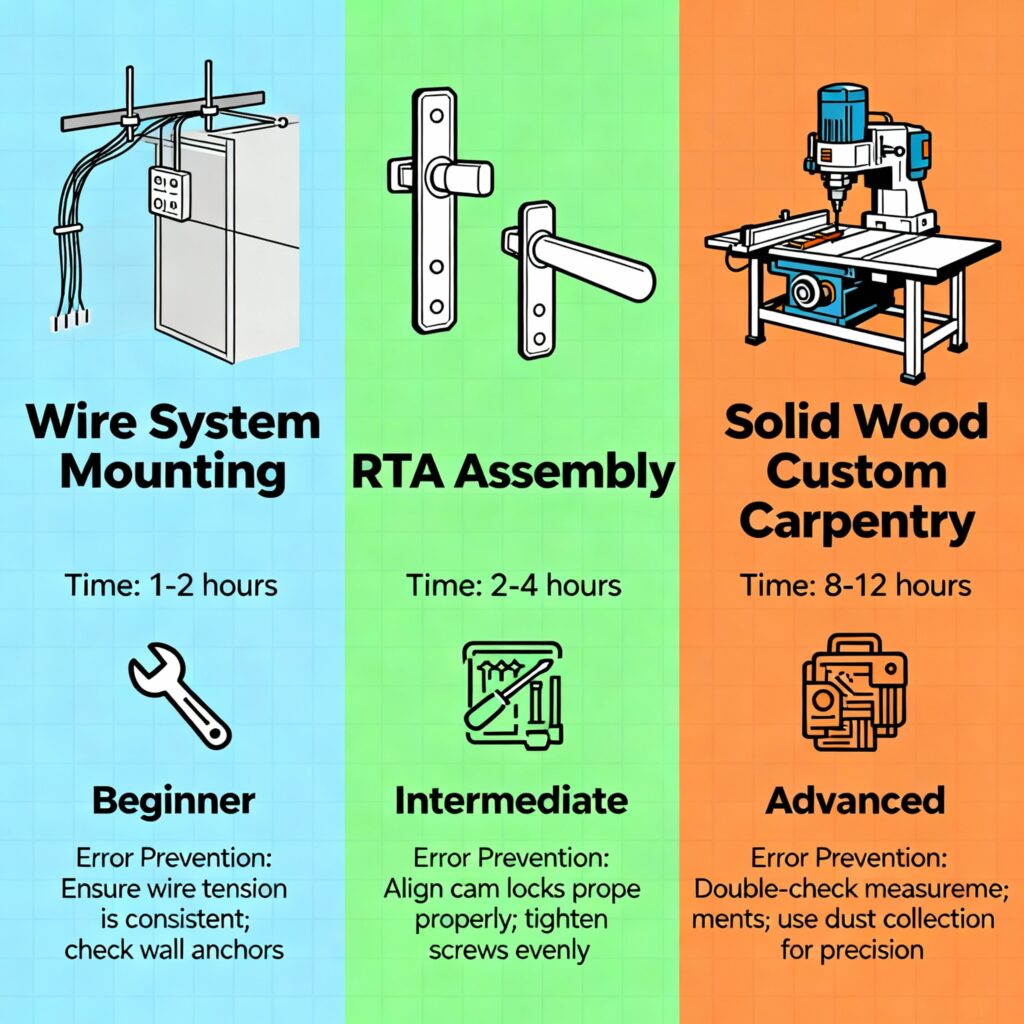 Wire System Mounting

Time: 1-2 hours

Beginner

Error Prevention: Ensure wire tension is consistent; check wall anchors

RTA Assembly

Time: 2-4 hours

Intermediate

Error Prevention: Align cam locks prope properly; tighten screws evenly

Solid Wood Custom Carpentry

Time: 8-12 hours

Advanced

Error Prevention: Double-check measureme; ments; use dust collection for precision