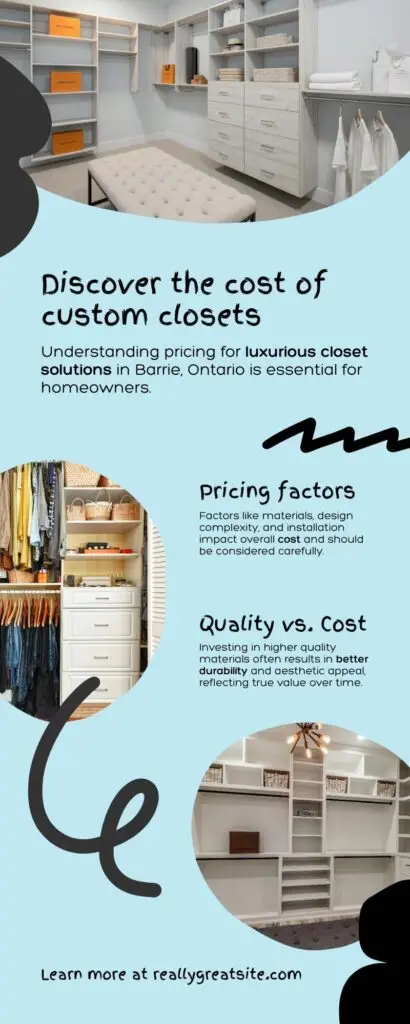 Discover the cost of custom closets

Understanding pricing for luxurious closet solutions in Barrie, Ontario is essential for homeowners.

Pricing factors

Factors like materials, design complexity, and installation impact overall cost and should be considered carefully.

Quality vs. Cost

Investing in higher quality materials often results in better durability and aesthetic appeal, reflecting true value over time.

Learn more at reallygreatsite.com